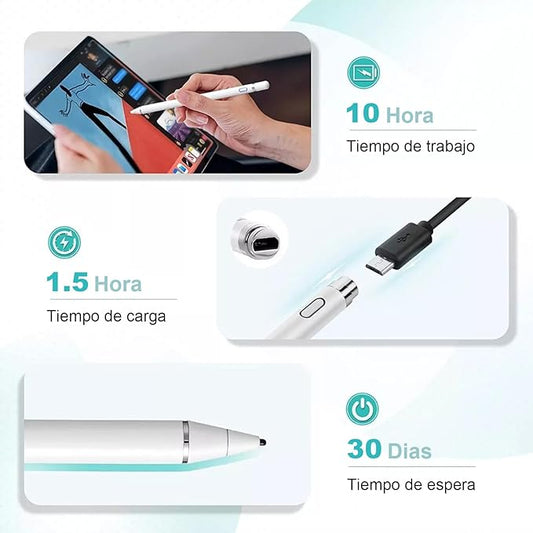 10 Hora
Tiempo de trabajo

1.5 Hora
Tiempo de carga

30 Dias
Tiempo de espera