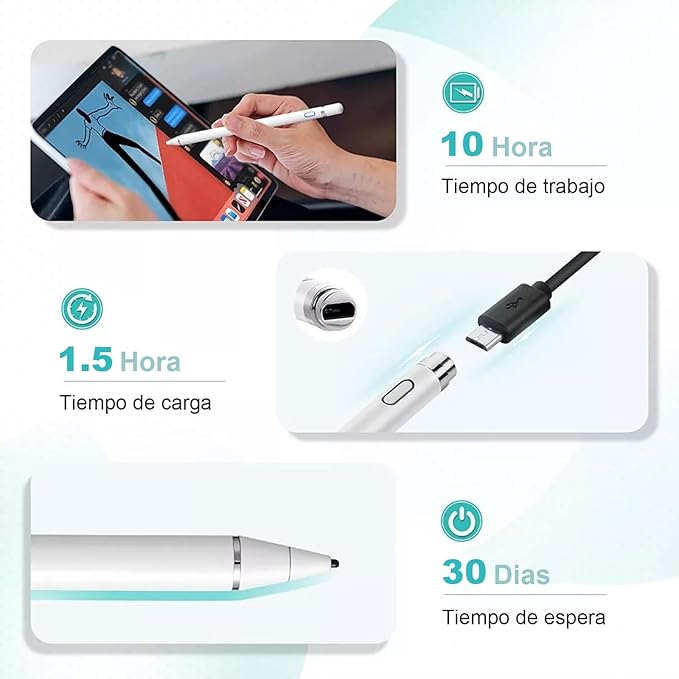 10 Hora

Tiempo de trabajo

1.5 Hora

Tiempo de carga

30 Dias

Tiempo de espera